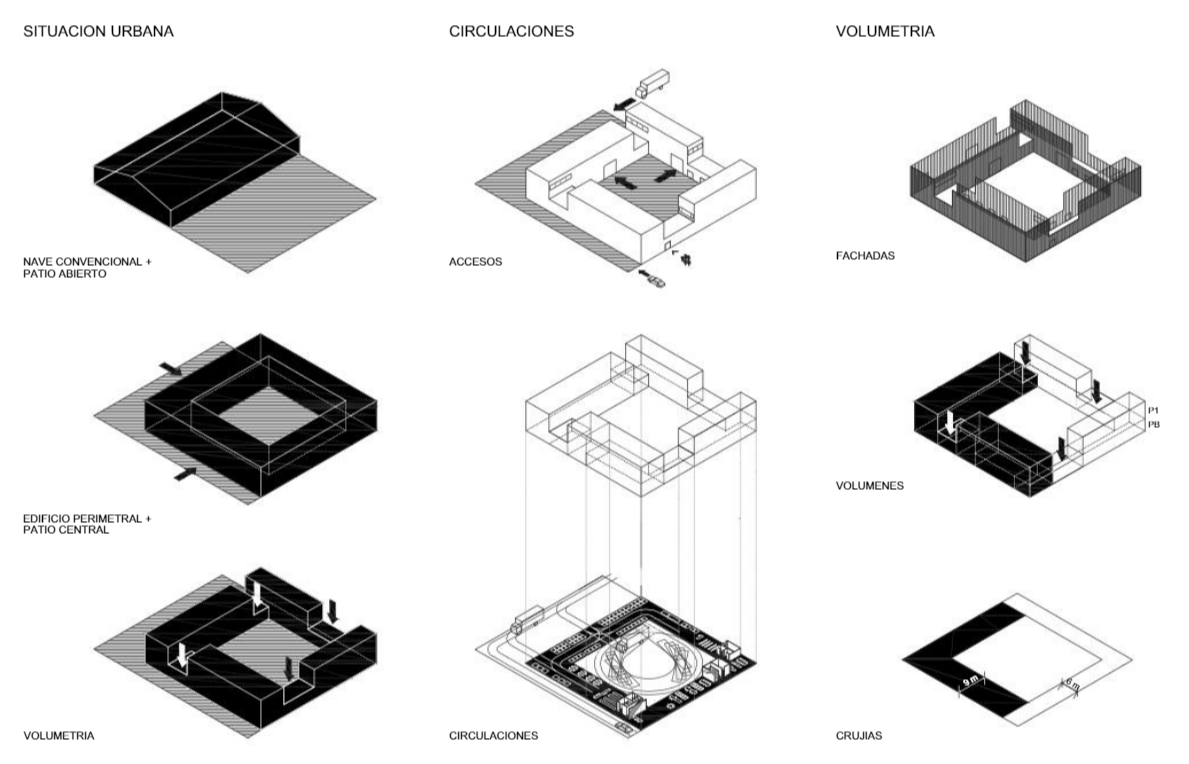 SITUACION URBANA

NAVE CONVENCIONAL + PATIO ABIERTO

EDIFICIO PERIMETRAL + PATIO CENTRAL

VOLUMETRIA

CIRCULACIONES

ACCESOS

CIRCULACIONES

VOLUMETRIA

FACHADAS

P1
PB

VOLUMENES

9 m
6 m

CRUJIAS